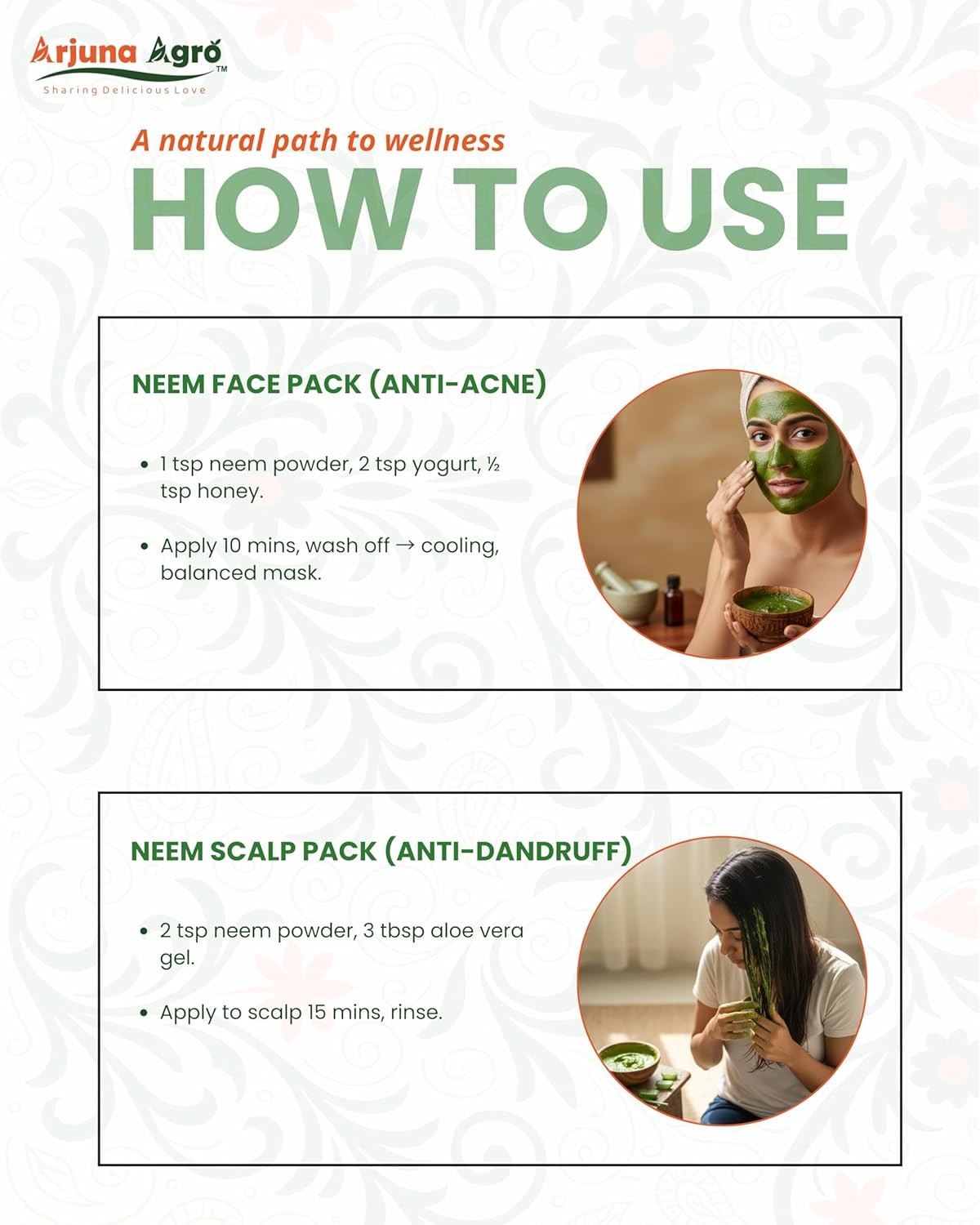 Arjuna Agro™
Sharing Delicious Love

A natural path to wellness
HOW TO USE

NEEM FACE PACK (ANTI-ACNE)

• 1 tsp neem powder, 2 tsp yogurt, ½ tsp honey.

• Apply 10 mins, wash off → cooling, balanced mask.

NEEM SCALP PACK (ANTI-DANDRUFF)

• 2 tsp neem powder, 3 tbsp aloe vera gel.

• Apply to scalp 15 mins, rinse.