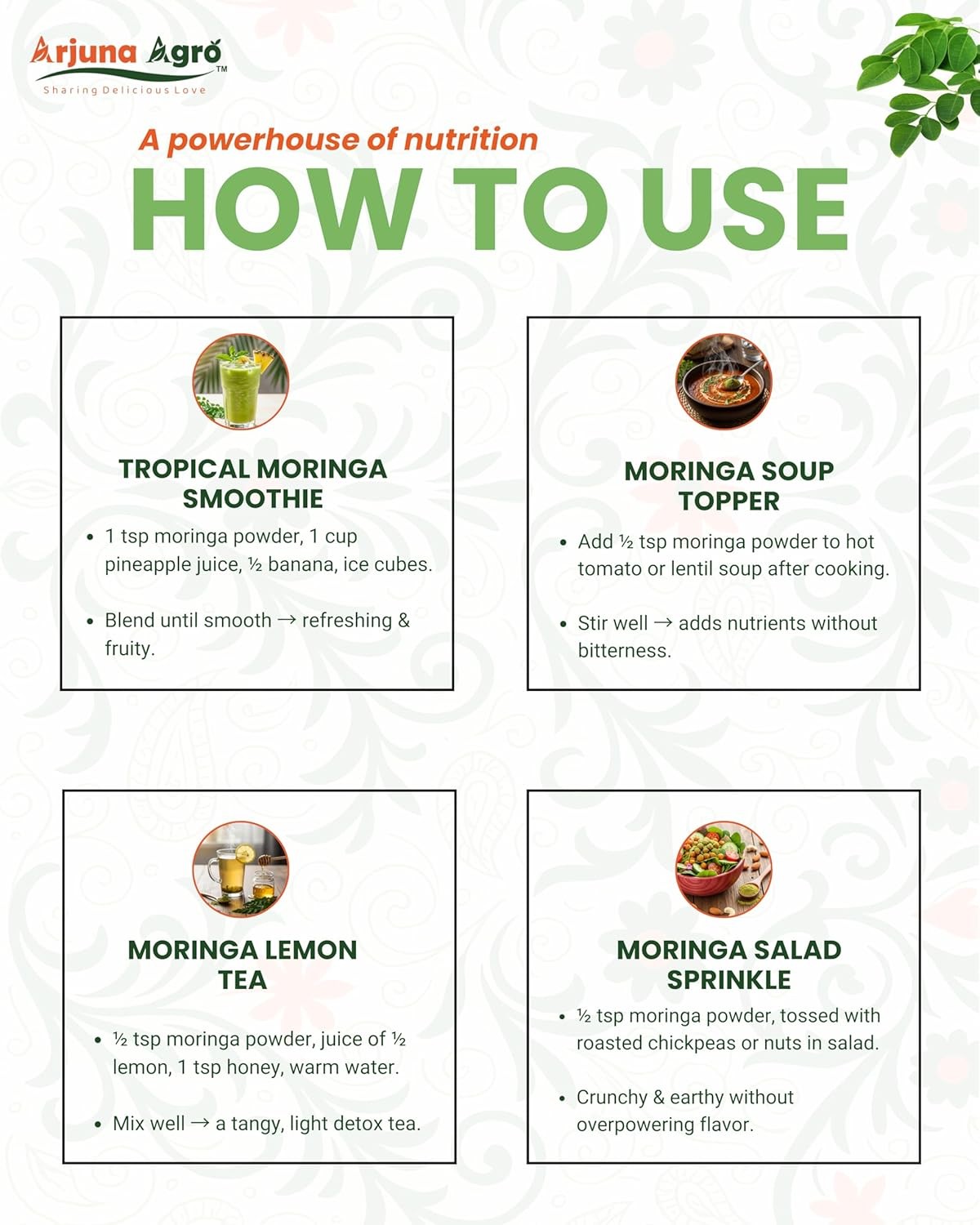 Arjuna Agro™
Sharing Delicious Love

A powerhouse of nutrition
HOW TO USE

TROPICAL MORINGA SMOOTHIE

• 1 tsp moringa powder, 1 cup pineapple juice, ½ banana, ice cubes.

• Blend until smooth → refreshing & fruity.

MORINGA SOUP TOPPER

• Add ½ tsp moringa powder to hot tomato or lentil soup after cooking.

• Stir well → adds nutrients without bitterness.

MORINGA LEMON TEA

• ½ tsp moringa powder, juice of ½ lemon, 1 tsp honey, warm water.

• Mix well → a tangy, light detox tea.

MORINGA SALAD SPRINKLE

• ½ tsp moringa powder, tossed with roasted chickpeas or nuts in salad.

• Crunchy & earthy without overpowering flavor.